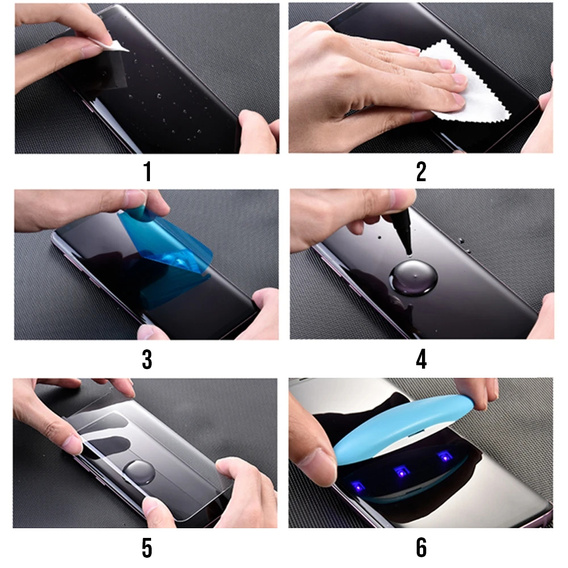 1

2

3

4

5

6